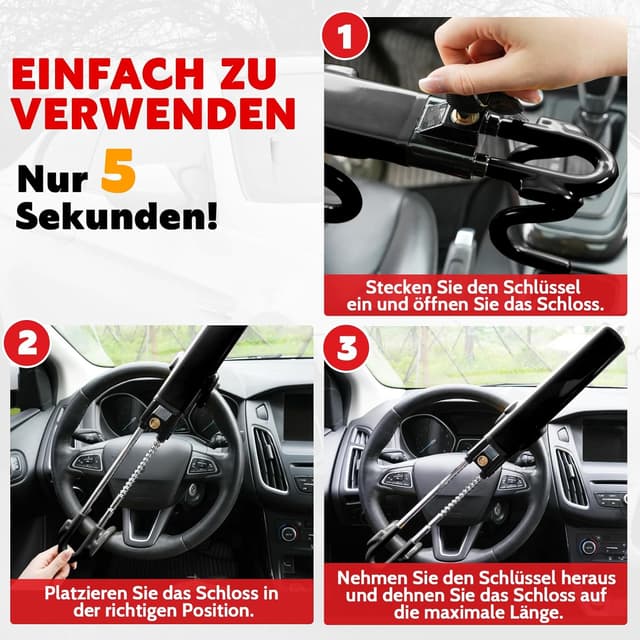 EINFACH ZU VERWENDEN

Nur 5 Sekunden!

1

Stecken Sie den Schlüssel ein und öffnen Sie das Schloss.

2

Platzieren Sie das Schloss in der richtigen Position.

3

Nehmen Sie den Schlüssel heraus und dehnen Sie das Schloss auf die maximale Länge.