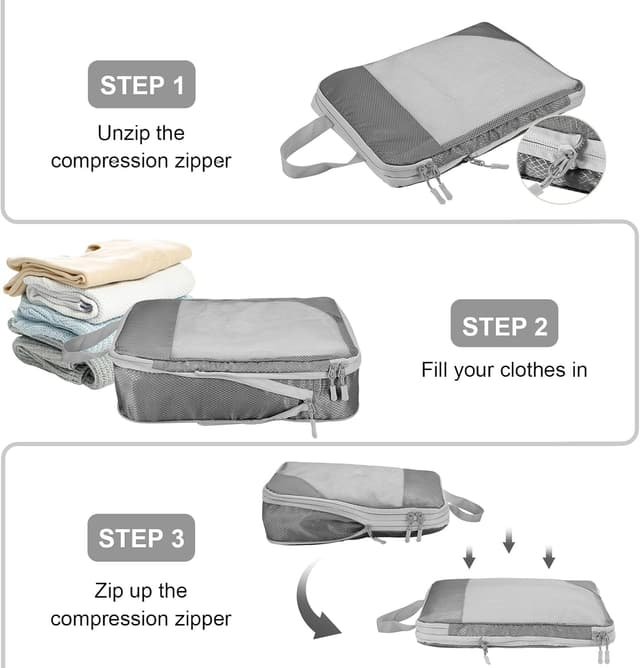 STEP 1

Unzip the compression zipper

STEP 2

Fill your clothes in

STEP 3

Zip up the compression zipper