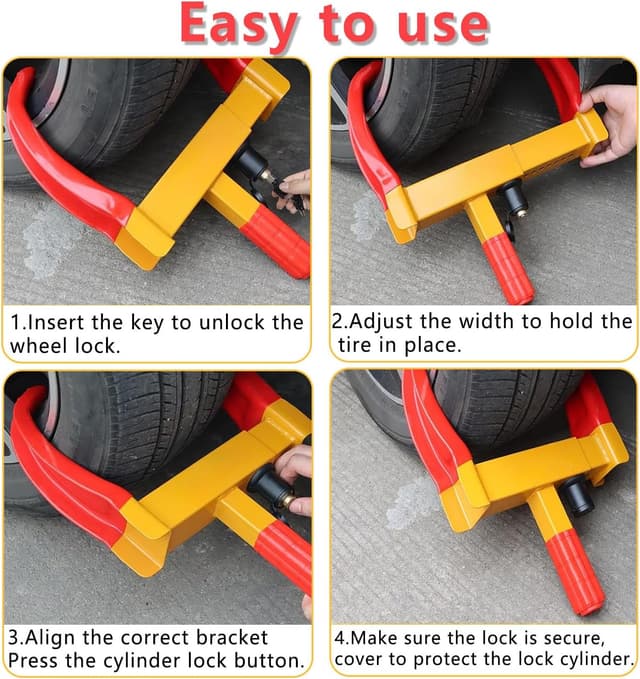 Easy to use

1.Insert the key to unlock the wheel lock.

2.Adjust the width to hold the tire in place.

3.Align the correct bracket
Press the cylinder lock button.

4.Make sure the lock is secure, cover to protect the lock cylinder.