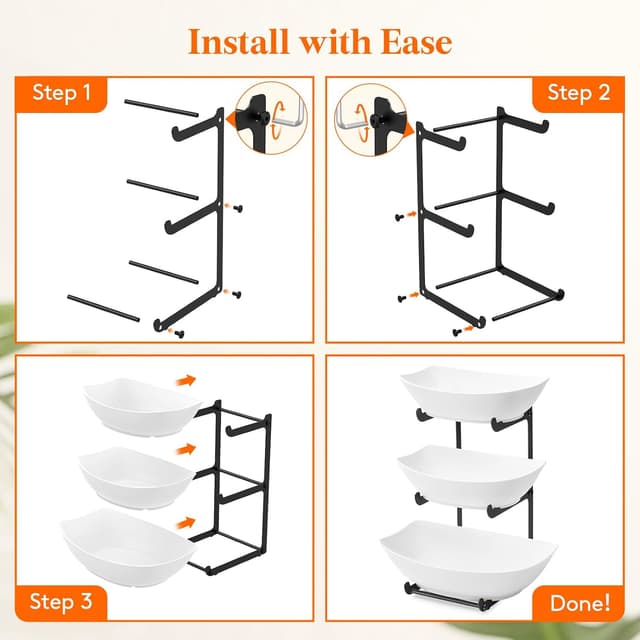 Install with Ease

Step 1

Step 2

Step 3

Done!