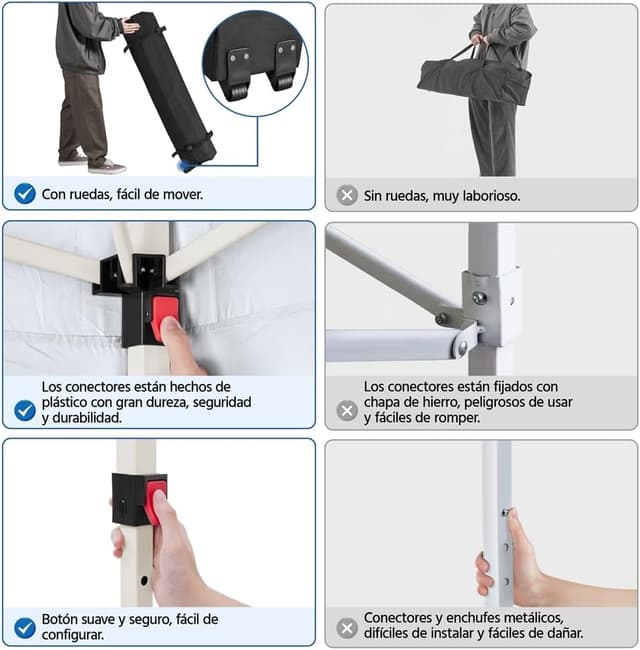 Con ruedas, fácil de mover.

Sin ruedas, muy laborioso.

Los conectores están hechos de plástico con gran dureza, seguridad y durabilidad.

Los conectores están fijados con chapa de hierro, peligrosos de usar y fáciles de romper.

Botón suave y seguro, fácil de configurar.

Conectores y enchufes metálicos, difíciles de instalar y fáciles de dañar.