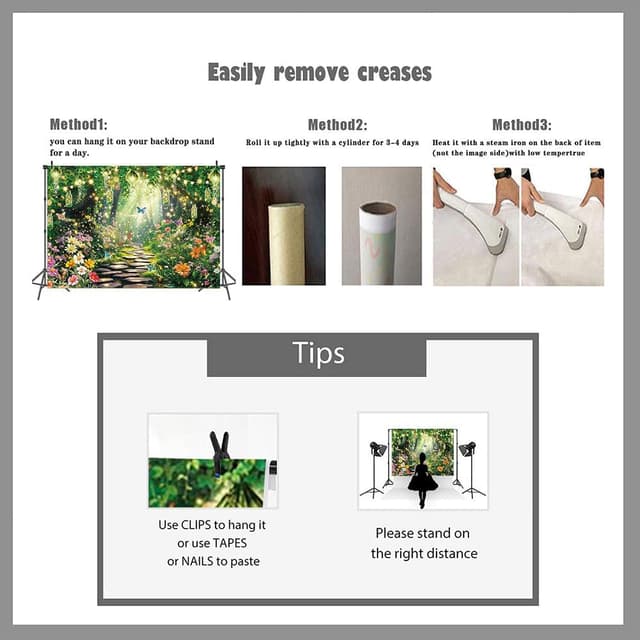 Easily remove creases

Method1:
you can hang it on your backdrop stand for a day.

Method2:
Roll it up tightly with a cylinder for 3-4 days

Method3:
Heat it with a steam iron on the back of item (not the image side)with low tempertrue

Tips

Use CLIPS to hang it or use TAPES or NAILS to paste

Please stand on the right distance