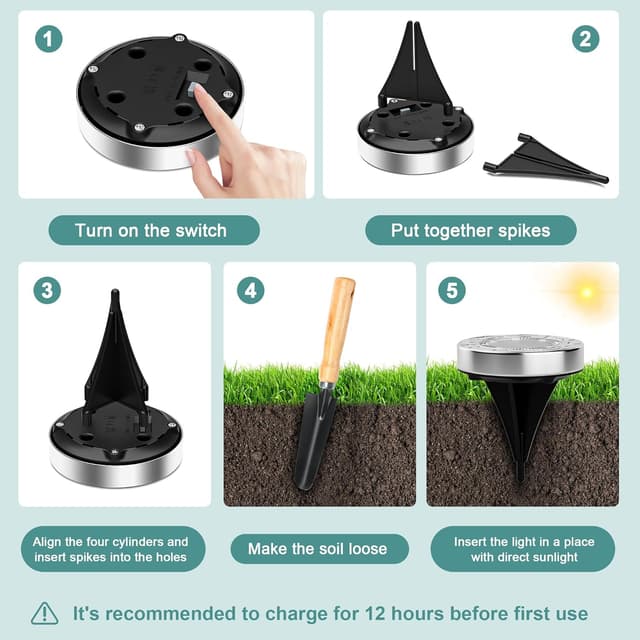 1

Turn on the switch

2

Put together spikes

3

Align the four cylinders and insert spikes into the holes

4

Make the soil loose

5

Insert the light in a place with direct sunlight

It's recommended to charge for 12 hours before first use