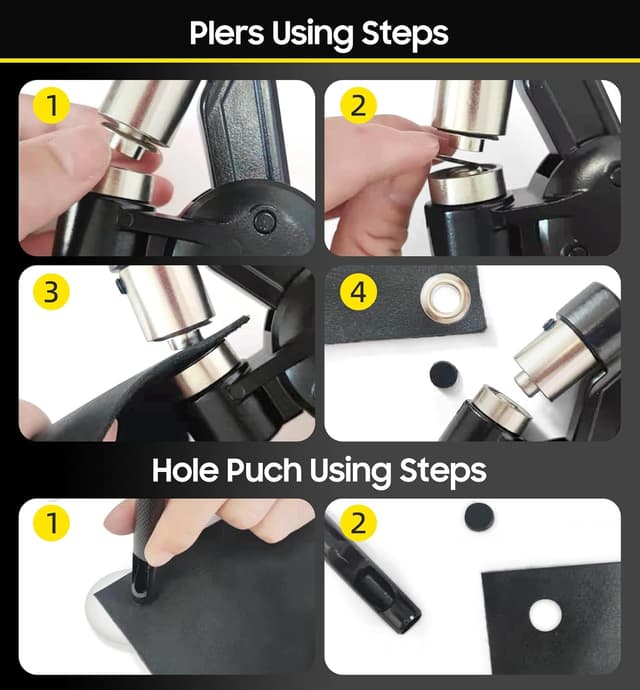 Plers Using Steps

1

2

3

4

Hole Puch Using Steps

1

2