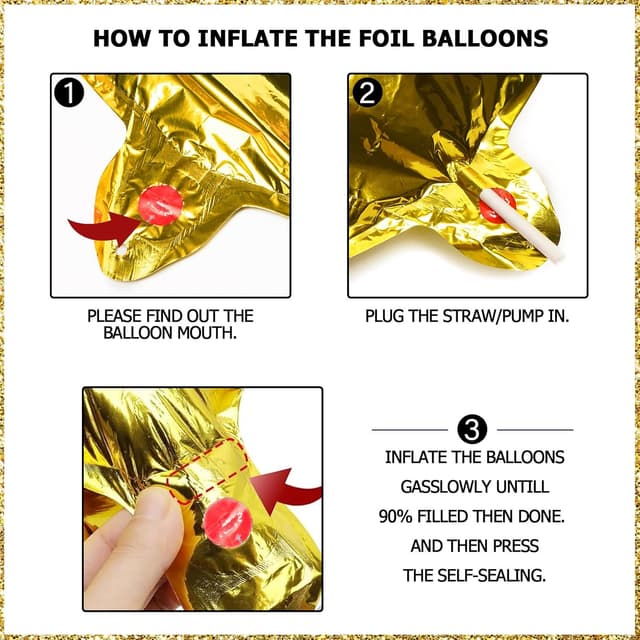 HOW TO INFLATE THE FOIL BALLOONS

1

PLEASE FIND OUT THE BALLOON MOUTH.

2

PLUG THE STRAW/PUMP IN.

3

INFLATE THE BALLOONS GASSLOWLY UNTILL 90% FILLED THEN DONE. AND THEN PRESS THE SELF-SEALING.