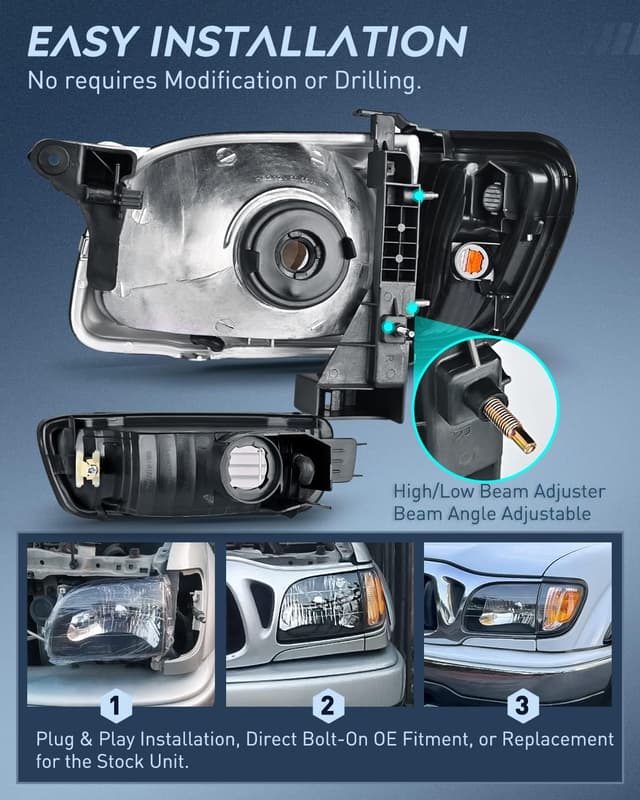 EASY INSTALLATION
No requires Modification or Drilling.

High/Low Beam Adjuster
Beam Angle Adjustable

1

2

3

Plug & Play Installation, Direct Bolt-On OE Fitment, or Replacement for the Stock Unit.