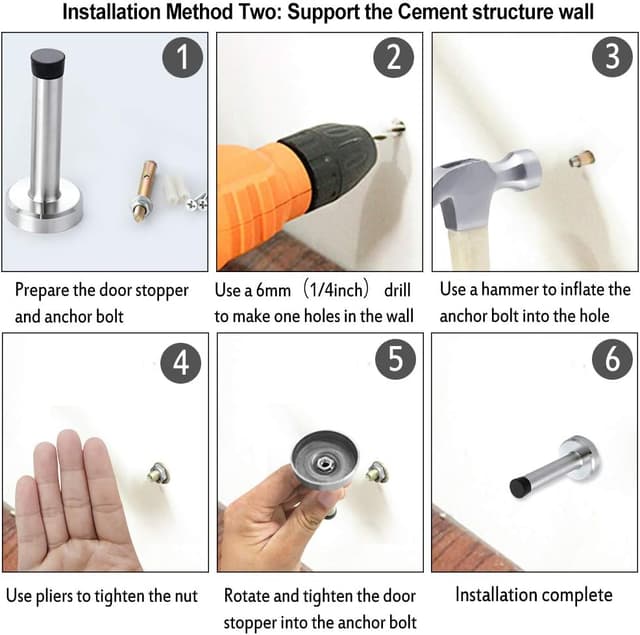 Installation Method Two: Support the Cement structure wall

1

Prepare the door stopper and anchor bolt

2

Use a 6mm（1/4inch） drill to make one holes in the wall

3

Use a hammer to inflate the anchor bolt into the hole

4

Use pliers to tighten the nut

5

Rotate and tighten the door stopper into the anchor bolt

6

Installation complete