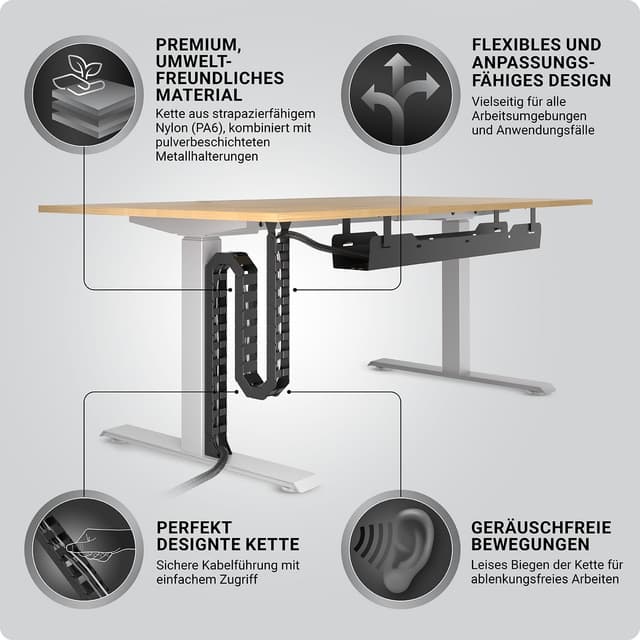 PREMIUM, UMWELTFREUNDLICHES MATERIAL

Kette aus strapazierfähigem Nylon (PA6), kombiniert mit pulverbeschichteten Metallhalterungen

FLEXIBLES UND ANPASSUNGSFÄHIGES DESIGN

Vielseitig für alle Arbeitsumgebungen und Anwendungsfälle

PERFEKT DESIGNTE KETTE

Sichere Kabelführung mit einfachem Zugriff

GERÄUSCHFREIE BEWEGUNGEN

Leises Biegen der Kette für ablenkungsfreies Arbeiten