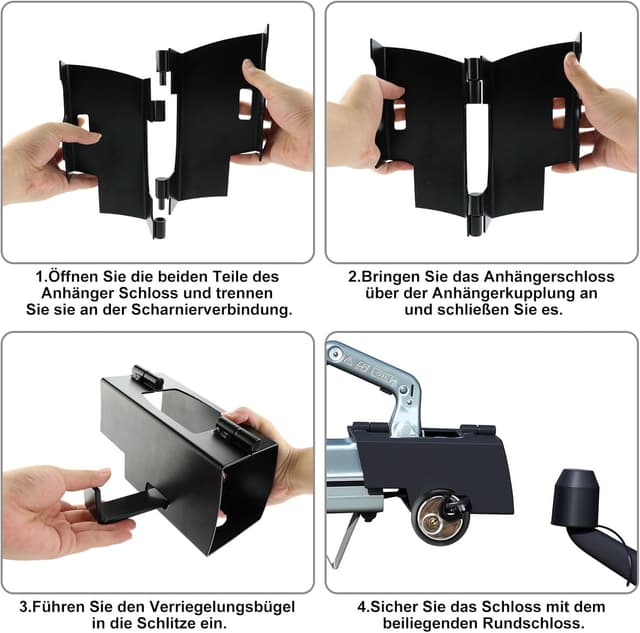 1.Öffnen Sie die beiden Teile des Anhänger Schloss und trennen Sie sie an der Scharnierverbindung.

2.Bringen Sie das Anhängerschloss über der Anhängerkupplung an und schließen Sie es.

3.Führen Sie den Verriegelungsbügel in die Schlitze ein.

4.Sicher Sie das Schloss mit dem beiliegenden Rundschloss.