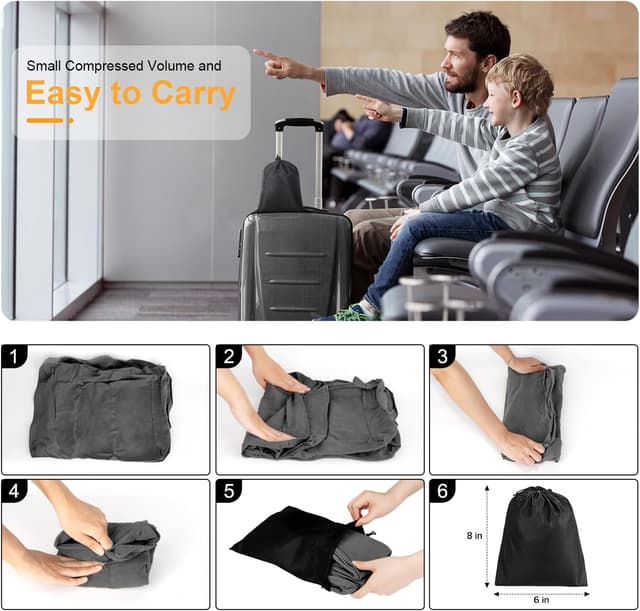 Small Compressed Volume and
Easy to Carry

1

2

3

4

5

6

8 in

6 in