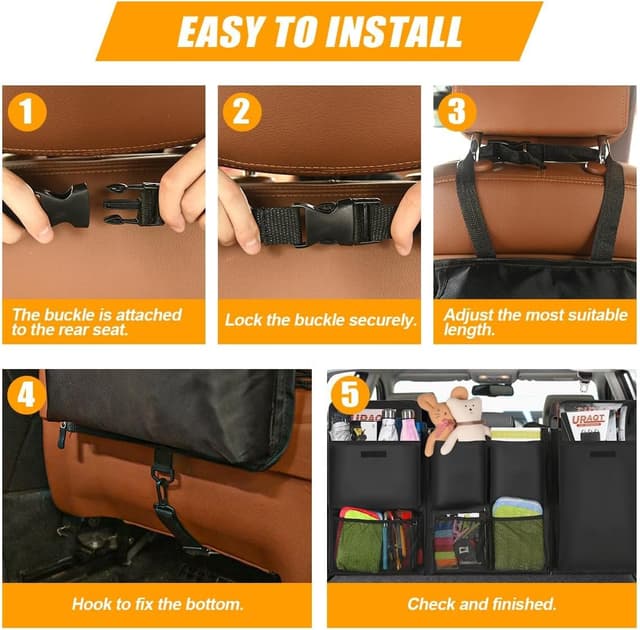 EASY TO INSTALL

1
The buckle is attached to the rear seat.

2
Lock the buckle securely.

3
Adjust the most suitable length.

4
Hook to fix the bottom.

5
URAQT
Check and finished.