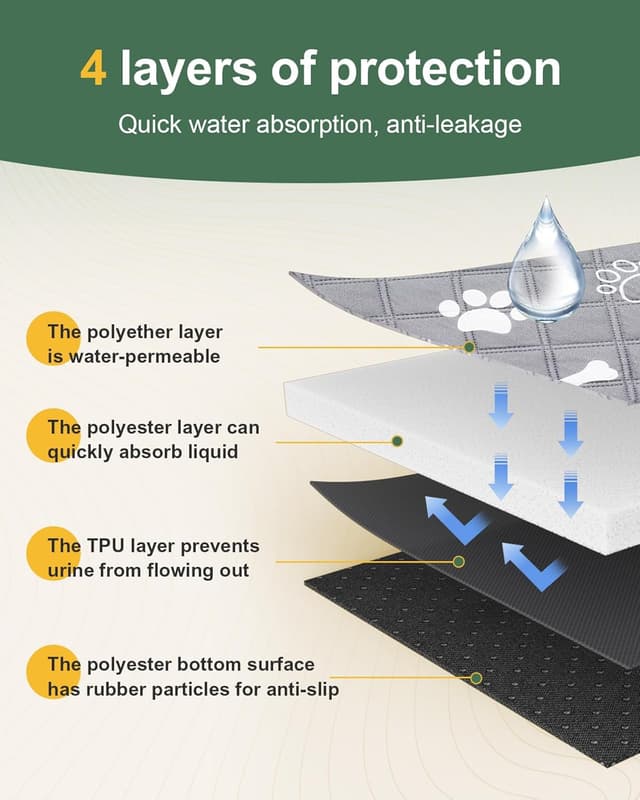 4 layers of protection

Quick water absorption, anti-leakage

The polyether layer is water-permeable

The polyester layer can quickly absorb liquid

The TPU layer prevents urine from flowing out

The polyester bottom surface has rubber particles for anti-slip