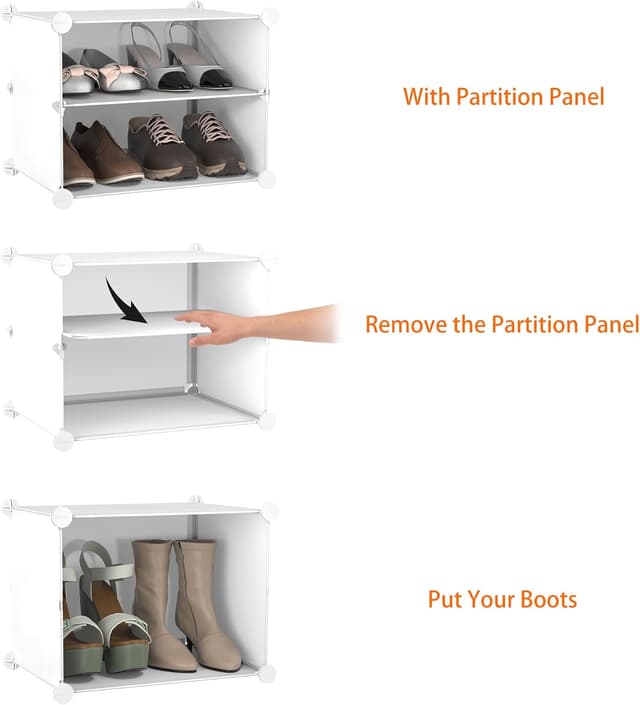 With Partition Panel

Remove the Partition Panel

Put Your Boots