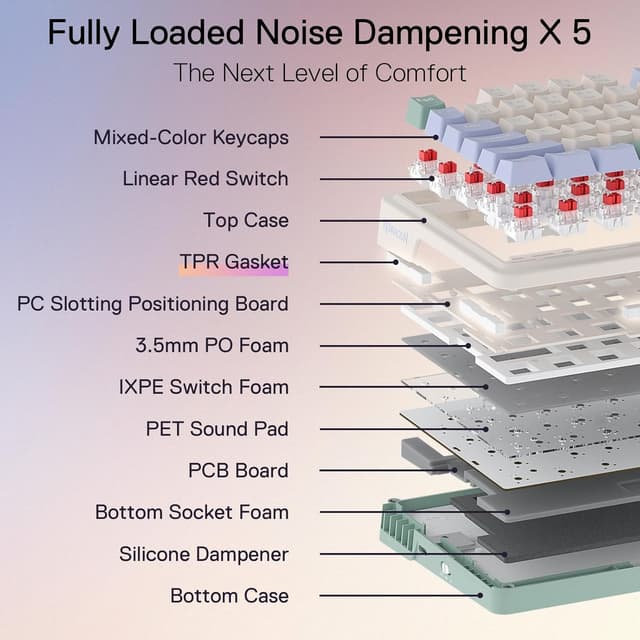 Fully Loaded Noise Dampening X 5

The Next Level of Comfort

Mixed-Color Keycaps

Linear Red Switch

Top Case

TPR Gasket

PC Slotting Positioning Board

3.5mm PO Foam

IXPE Switch Foam

PET Sound Pad

PCB Board

Bottom Socket Foam

Silicone Dampener

Bottom Case