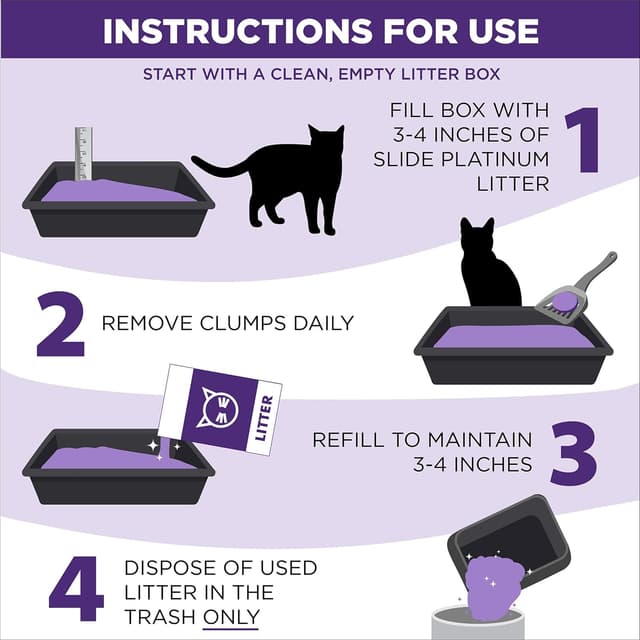 INSTRUCTIONS FOR USE

START WITH A CLEAN, EMPTY LITTER BOX

FILL BOX WITH 3-4 INCHES OF SLIDE PLATINUM LITTER

1

2

REMOVE CLUMPS DAILY

LITTER

REFILL TO MAINTAIN 3-4 INCHES

3

4

DISPOSE OF USED LITTER IN THE TRASH ONLY