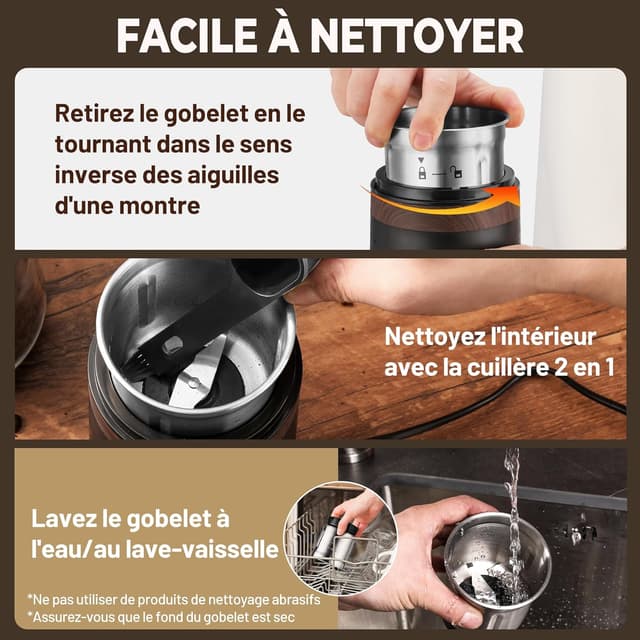 FACILE À NETTOYER

Retirez le gobelet en le tournant dans le sens inverse des aiguilles d'une montre

Nettoyez l'intérieur avec la cuillère 2 en 1

Lavez le gobelet à l'eau/au lave-vaisselle

*Ne pas utiliser de produits de nettoyage abrasifs
*Assurez-vous que le fond du gobelet est sec