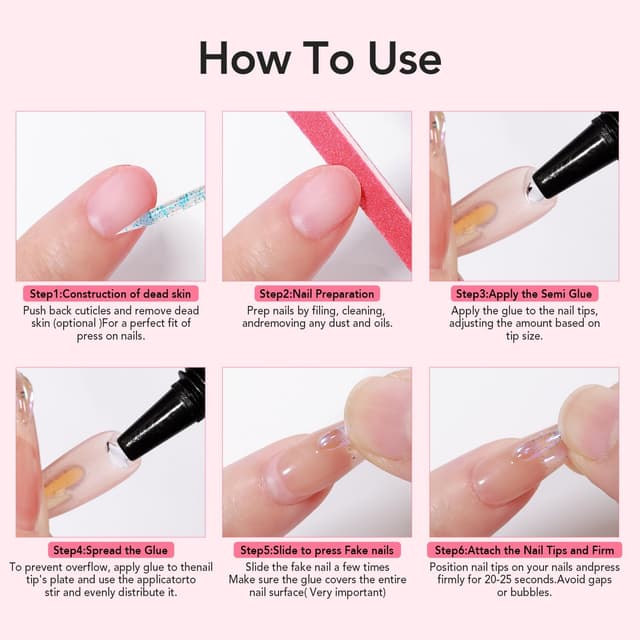 How To Use

Step1:Construction of dead skin
Push back cuticles and remove dead skin (optional )For a perfect fit of press on nails.

Step2:Nail Preparation
Prep nails by filing, cleaning, andremoving any dust and oils.

Step3:Apply the Semi Glue
Apply the glue to the nail tips, adjusting the amount based on tip size.

Step4:Spread the Glue
To prevent overflow, apply glue to thenail tip's plate and use the applicatorto stir and evenly distribute it.

Step5:Slide to press Fake nails
Slide the fake nail a few times Make sure the glue covers the entire nail surface( Very important)

Step6:Attach the Nail Tips and Firm
Position nail tips on your nails andpress firmly for 20-25 seconds.Avoid gaps or bubbles.