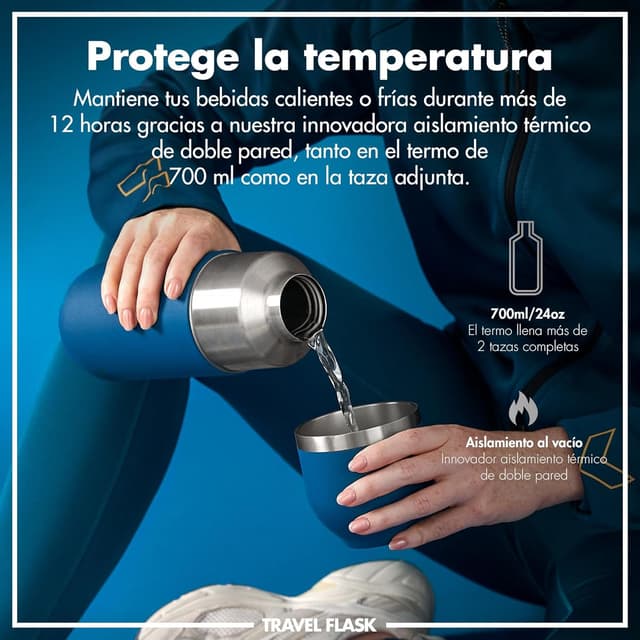 Protege la temperatura

Mantiene tus bebidas calientes o frías durante más de 12 horas gracias a nuestra innovadora aislamiento térmico de doble pared, tanto en el termo de 700 ml como en la taza adjunta.

700ml/24oz
El termo llena más de 2 tazas completas

Aislamiento al vacío
Innovador aislamiento térmico de doble pared

TRAVEL FLASK