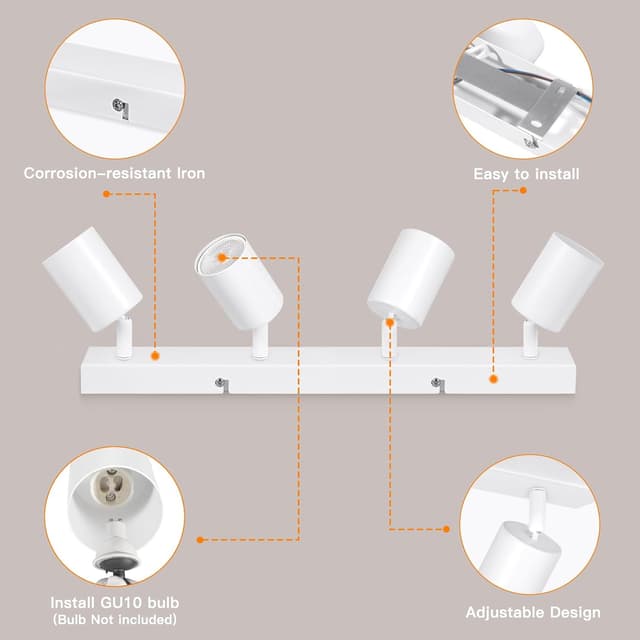 Corrosion-resistant Iron

Easy to install

Install GU10 bulb
(Bulb Not included)

Adjustable Design