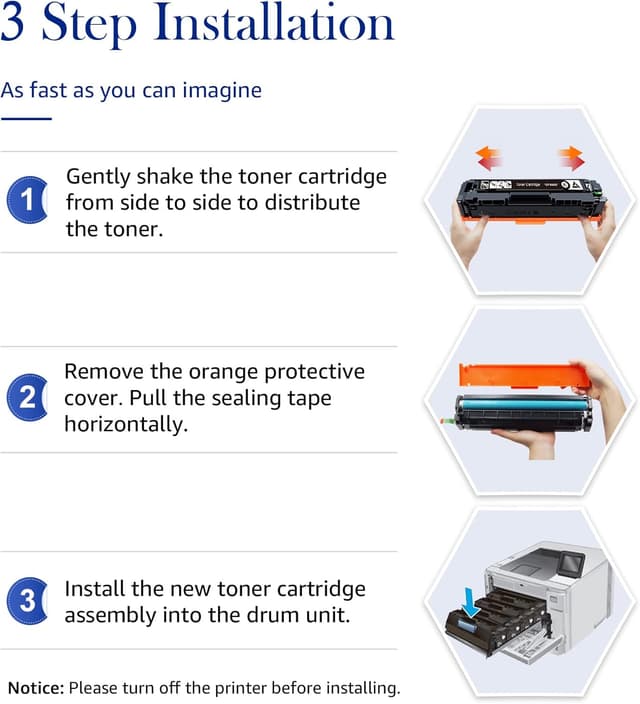 3 Step Installation

As fast as you can imagine

1 Gently shake the toner cartridge from side to side to distribute the toner.

2 Remove the orange protective cover. Pull the sealing tape horizontally.

3 Install the new toner cartridge assembly into the drum unit.

Notice: Please turn off the printer before installing.