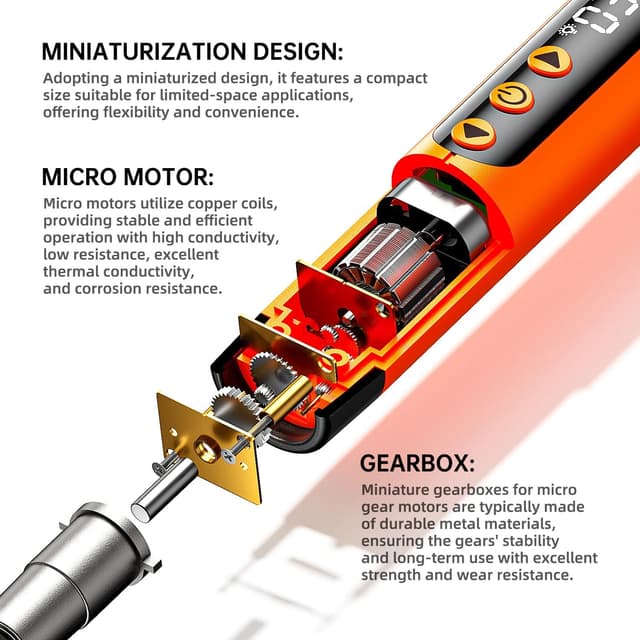 MINIATURIZATION DESIGN:

Adopting a miniaturized design, it features a compact size suitable for limited-space applications, offering flexibility and convenience.

MICRO MOTOR:

Micro motors utilize copper coils, providing stable and efficient operation with high conductivity, low resistance, excellent thermal conductivity, and corrosion resistance.

GEARBOX:

Miniature gearboxes for micro gear motors are typically made of durable metal materials, ensuring the gears' stability and long-term use with excellent strength and wear resistance.