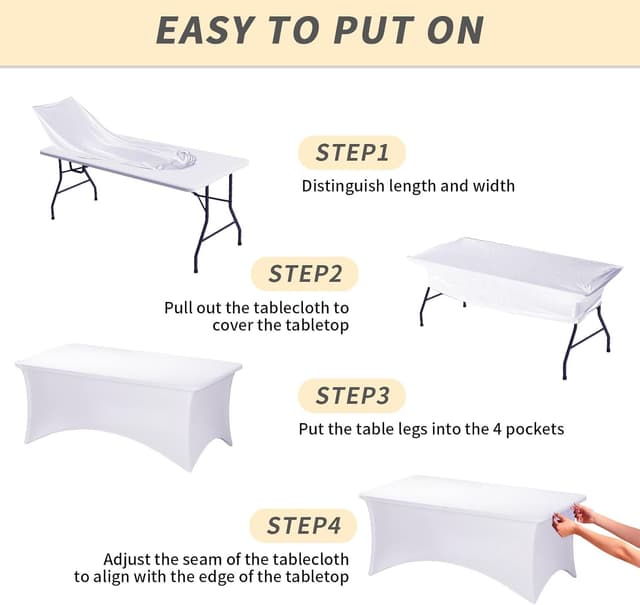 EASY TO PUT ON

STEP1

Distinguish length and width

STEP2

Pull out the tablecloth to cover the tabletop

STEP3

Put the table legs into the 4 pockets

STEP4

Adjust the seam of the tablecloth to align with the edge of the tabletop