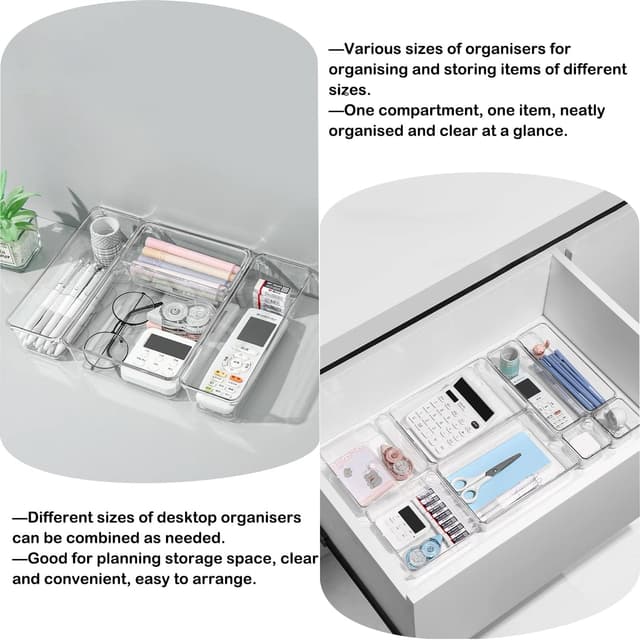 —Various sizes of organisers for organising and storing items of different sizes.
—One compartment, one item, neatly organised and clear at a glance.

—Different sizes of desktop organisers can be combined as needed.
—Good for planning storage space, clear and convenient, easy to arrange.