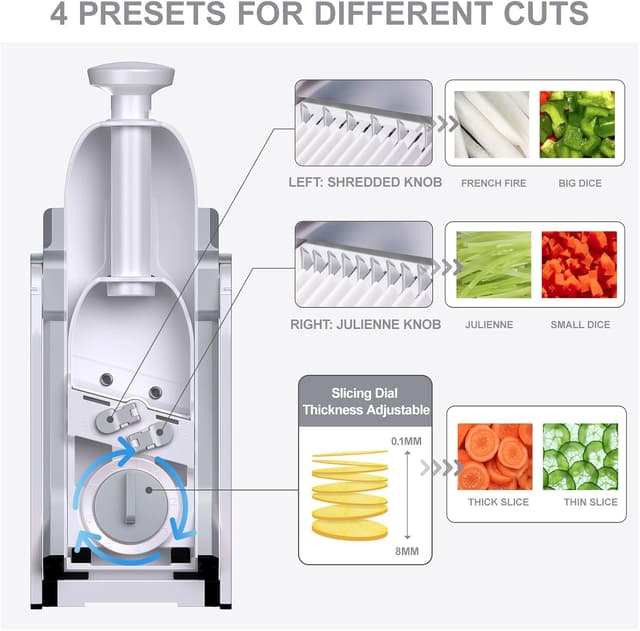 4 PRESETS FOR DIFFERENT CUTS

LEFT: SHREDDED KNOB

FRENCH FIRE

BIG DICE

RIGHT: JULIENNE KNOB

JULIENNE

SMALL DICE

Slicing Dial Thickness Adjustable

0.1MM

8MM

THICK SLICE

THIN SLICE