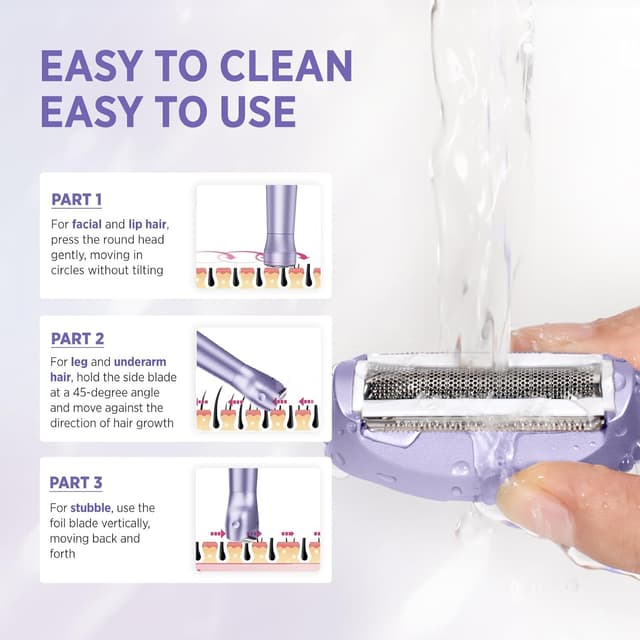 EASY TO CLEAN
EASY TO USE

PART 1

For facial and lip hair, press the round head gently, moving in circles without tilting

PART 2

For leg and underarm hair, hold the side blade at a 45-degree angle and move against the direction of hair growth

PART 3

For stubble, use the foil blade vertically, moving back and forth