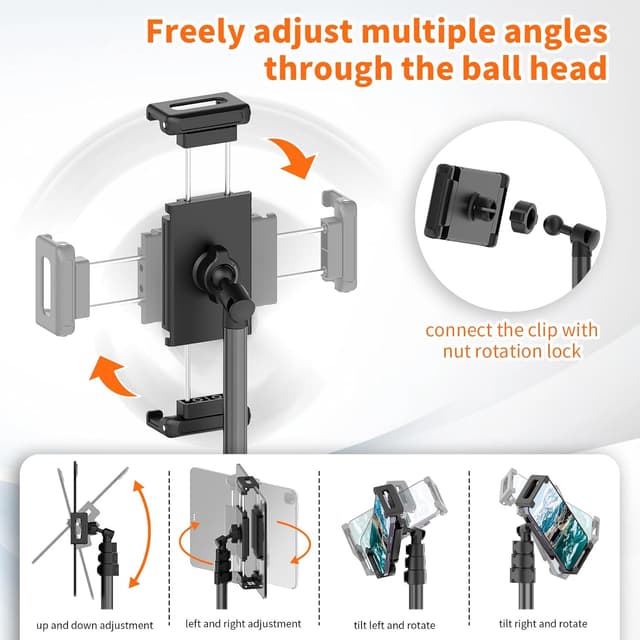 Freely adjust multiple angles through the ball head

connect the clip with nut rotation lock

up and down adjustment

left and right adjustment

tilt left and rotate

tilt right and rotate