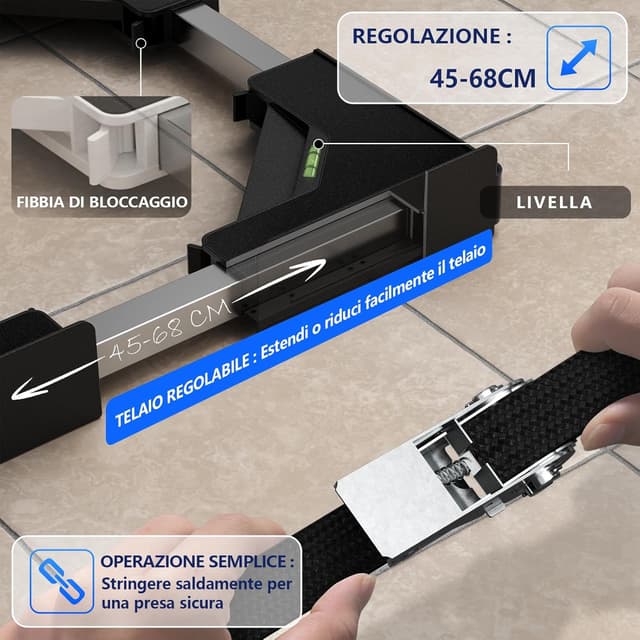 REGOLAZIONE :
45-68CM

FIBBIA DI BLOCCAGGIO

LIVELLA

45-68 CM

TELAIO REGOLABILE : Estendi o riduci facilmente il telaio

OPERAZIONE SEMPLICE :
Stringere saldamente per una presa sicura