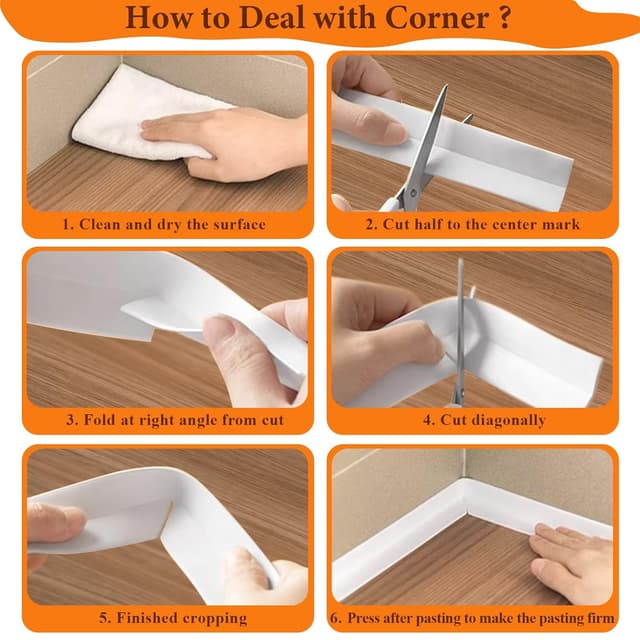 How to Deal with Corner ?

1. Clean and dry the surface

2. Cut half to the center mark

3. Fold at right angle from cut

4. Cut diagonally

5. Finished cropping

6. Press after pasting to make the pasting firm