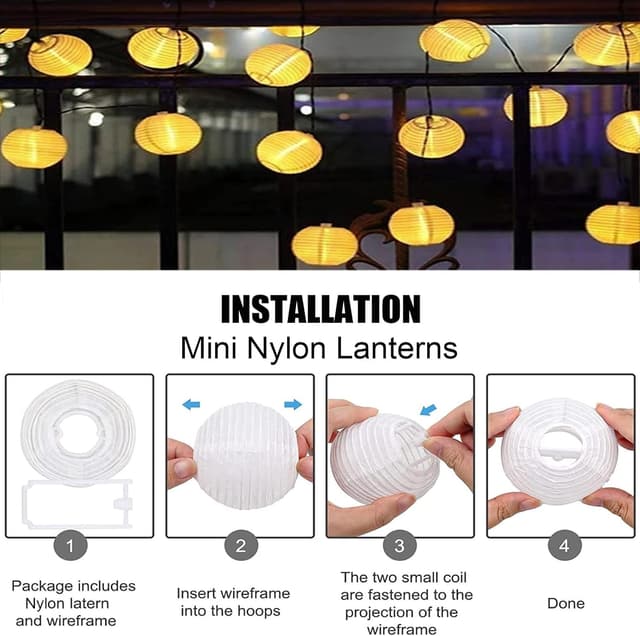 INSTALLATION
Mini Nylon Lanterns

1
Package includes Nylon latern and wireframe

2
Insert wireframe into the hoops

3
The two small coil are fastened to the projection of the wireframe

4
Done