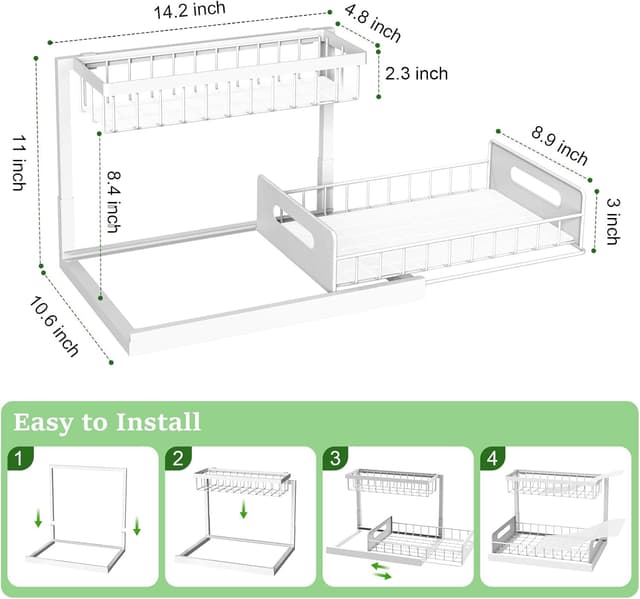 14.2 inch
4.8 inch
2.3 inch
11 inch
8.4 inch
8.9 inch
3 inch
10.6 inch

Easy to Install
1
2
3
4