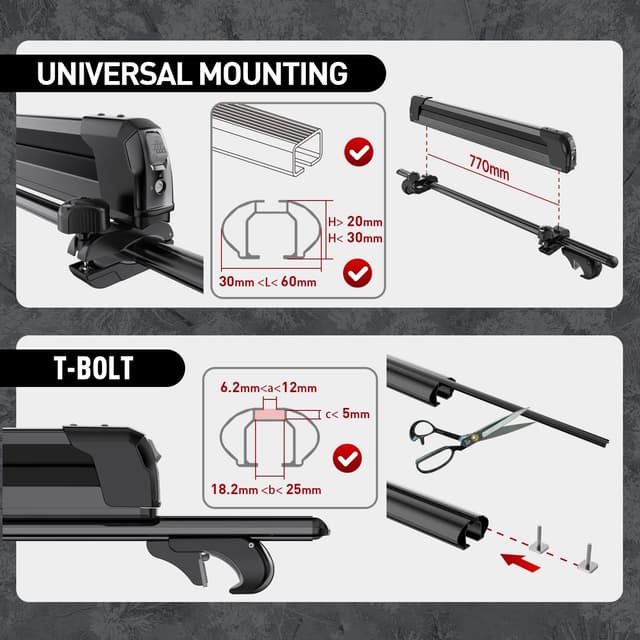 UNIVERSAL MOUNTING

H> 20mm
H< 30mm

30mm <L< 60mm

770mm

T-BOLT

6.2mm<a<12mm

c< 5mm

18.2mm <b< 25mm