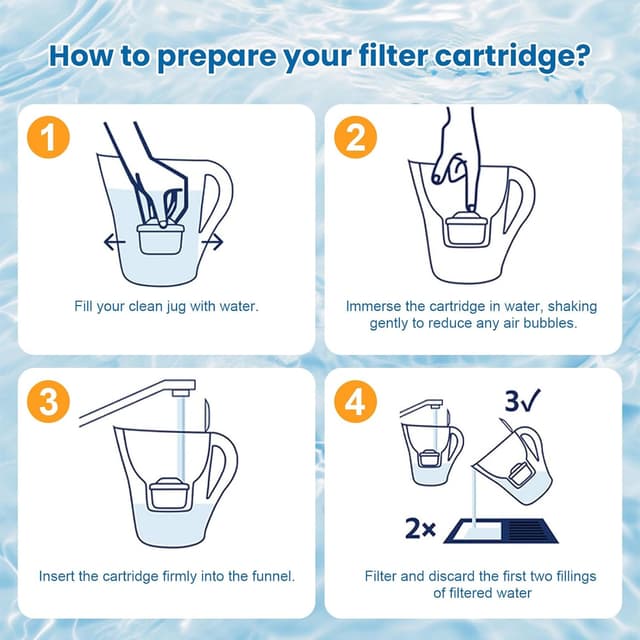 How to prepare your filter cartridge?

1

Fill your clean jug with water.

2

Immerse the cartridge in water, shaking gently to reduce any air bubbles.

3

Insert the cartridge firmly into the funnel.

4

3✓

2×

Filter and discard the first two fillings of filtered water