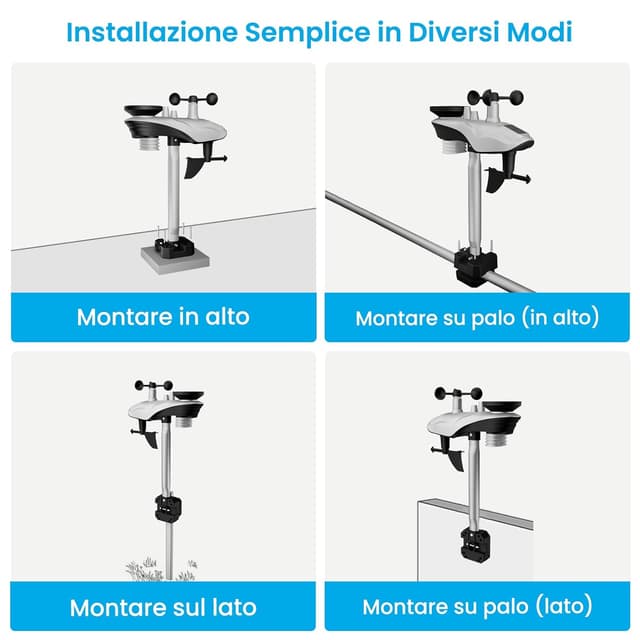 Installazione Semplice in Diversi Modi

Montare in alto

Montare su palo (in alto)

Montare sul lato

Montare su palo (lato)