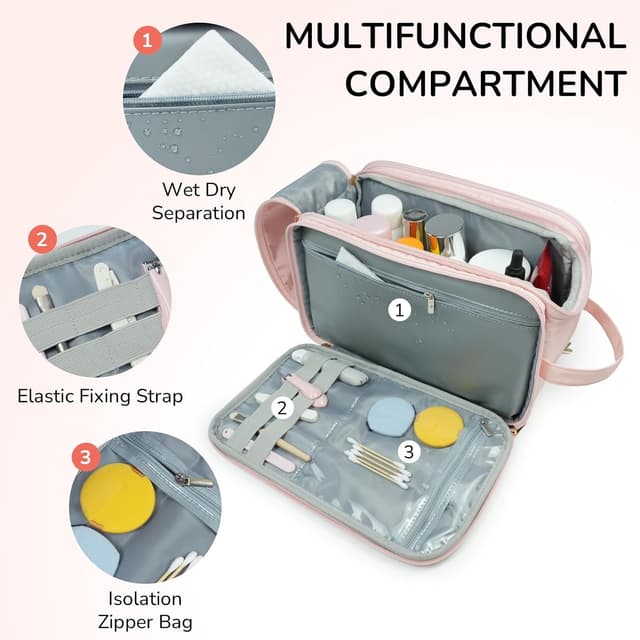 MULTIFUNCTIONAL COMPARTMENT

1

Wet Dry Separation

2

Elastic Fixing Strap

3

Isolation Zipper Bag

1

2

3