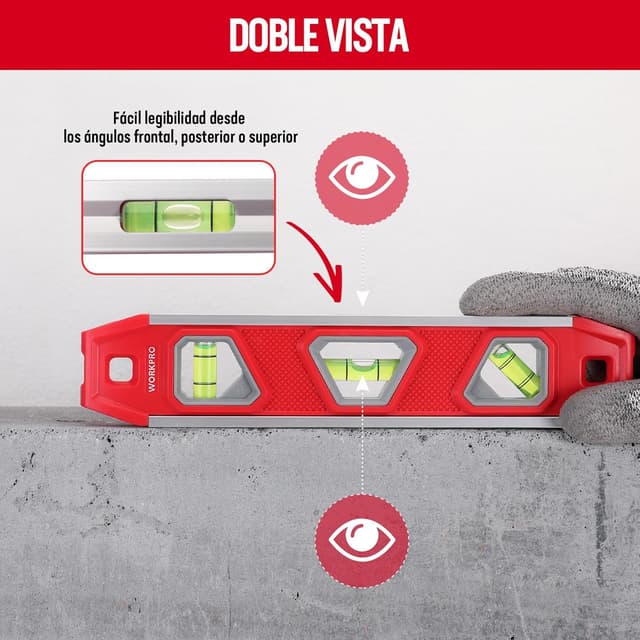 DOBLE VISTA

Fácil legibilidad desde los ángulos frontal, posterior o superior

WORKPRO