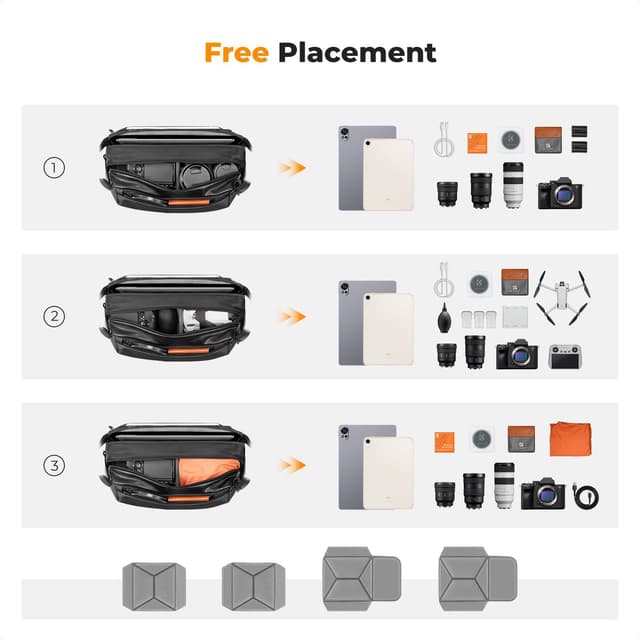 Free Placement

①

②

③