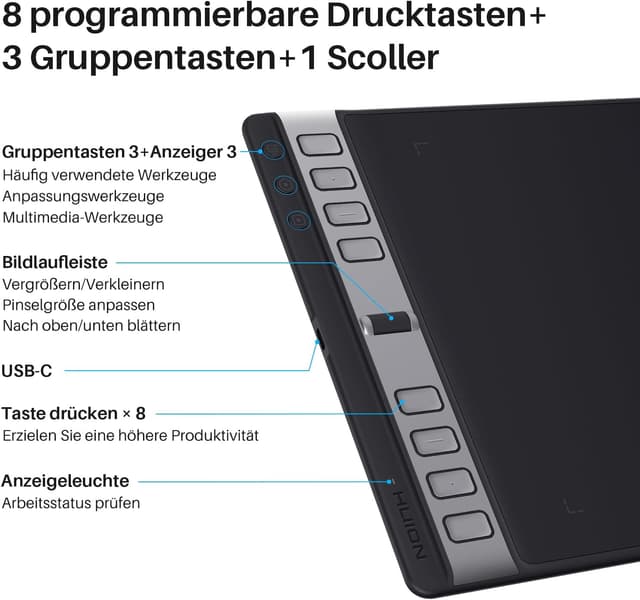 8 programmierbare Drucktasten+
3 Gruppentasten+1 Scoller

Gruppentasten 3+Anzeiger 3
Häufig verwendete Werkzeuge
Anpassungswerkzeuge
Multimedia-Werkzeuge

Bildlaufleiste
Vergrößern/Verkleinern
Pinselgröße anpassen
Nach oben/unten blättern

USB-C

Taste drücken × 8
Erzielen Sie eine höhere Produktivität

Anzeigeleuchte
Arbeitsstatus prüfen

HUION