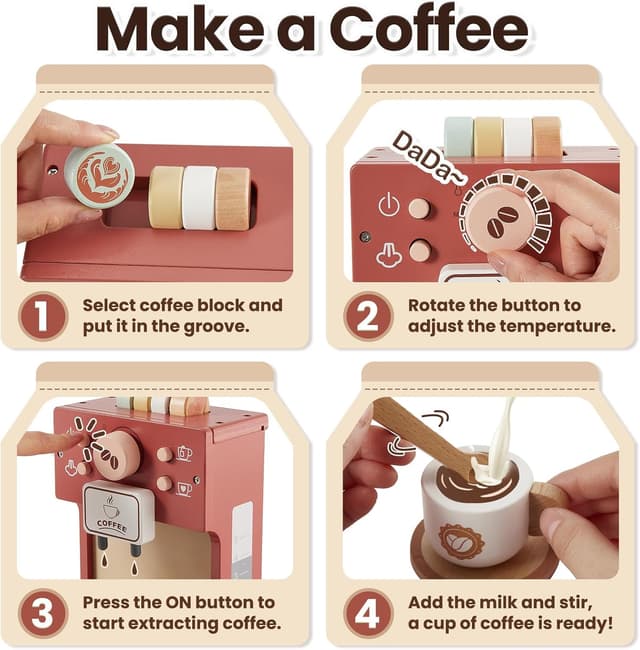 Make a Coffee

1 Select coffee block and put it in the groove.

DaDa~

2 Rotate the button to adjust the temperature.

COFFEE

3 Press the ON button to start extracting coffee.

4 Add the milk and stir, a cup of coffee is ready!