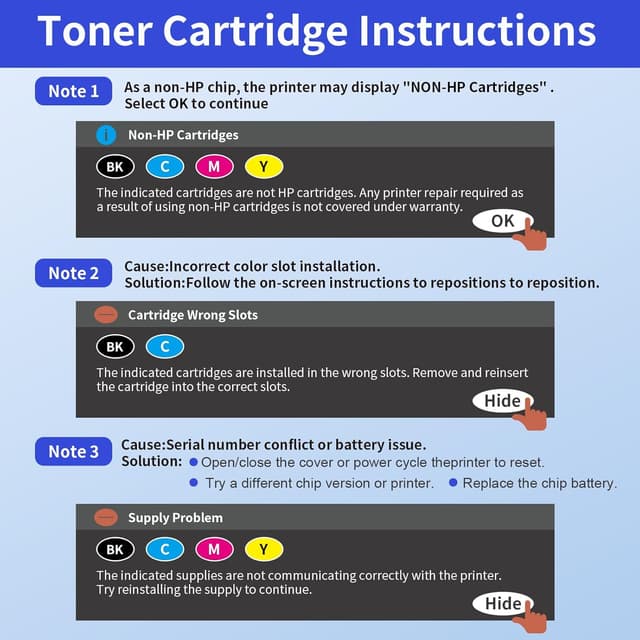 Toner Cartridge Instructions

Note 1 As a non-HP chip, the printer may display "NON-HP Cartridges" . Select OK to continue

i Non-HP Cartridges

BK C M Y

The indicated cartridges are not HP cartridges. Any printer repair required as a result of using non-HP cartridges is not covered under warranty.

OK

Note 2 Cause:Incorrect color slot installation. Solution:Follow the on-screen instructions to repositions to reposition.

Cartridge Wrong Slots

BK C

The indicated cartridges are installed in the wrong slots. Remove and reinsert the cartridge into the correct slots.

Hide

Note 3 Cause:Serial number conflict or battery issue. Solution: ● Open/close the cover or power cycle theprinter to reset. ● Try a different chip version or printer. ● Replace the chip battery.

Supply Problem

BK C M Y

The indicated supplies are not communicating correctly with the printer. Try reinstalling the supply to continue.

Hide