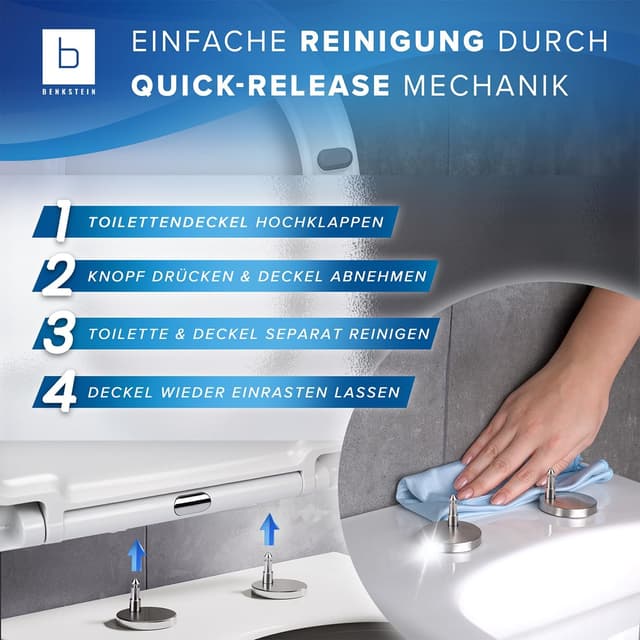 b
BENKSTEIN

EINFACHE REINIGUNG DURCH QUICK-RELEASE MECHANIK

1 TOILETTENDECKEL HOCHKLAPPEN

2 KNOPF DRÜCKEN & DECKEL ABNEHMEN

3 TOILETTE & DECKEL SEPARAT REINIGEN

4 DECKEL WIEDER EINRASTEN LASSEN