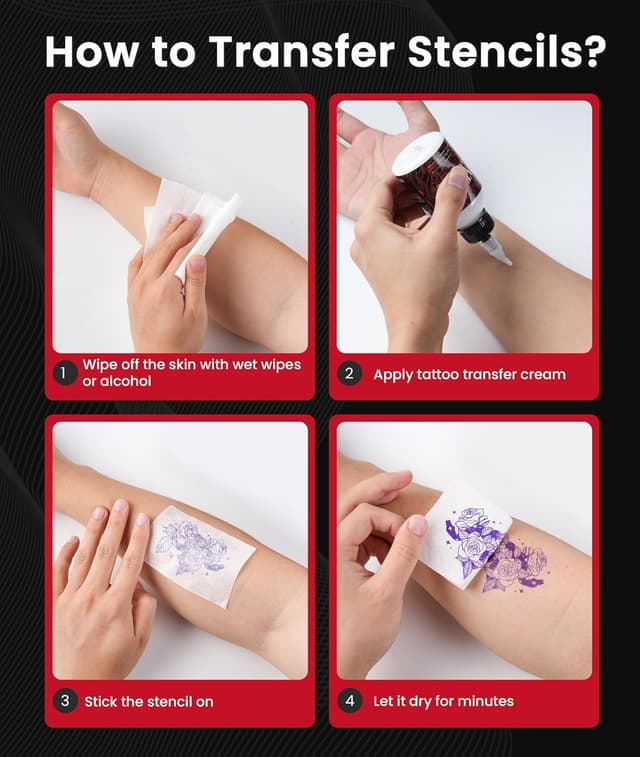 How to Transfer Stencils?

1 Wipe off the skin with wet wipes or alcohol

2 Apply tattoo transfer cream

3 Stick the stencil on

4 Let it dry for minutes