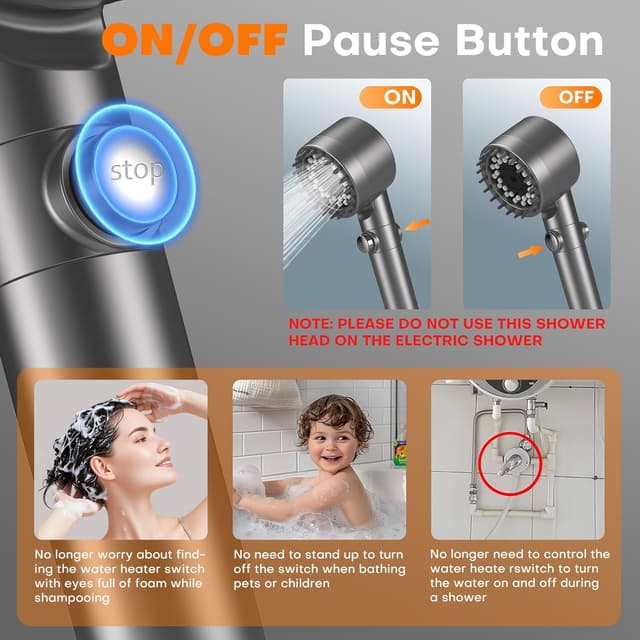 ON/OFF Pause Button

stop

ON

OFF

NOTE: PLEASE DO NOT USE THIS SHOWER HEAD ON THE ELECTRIC SHOWER

No longer worry about finding the water heater switch with eyes full of foam while shampooing

No need to stand up to turn off the switch when bathing pets or children

No longer need to control the water heate rswitch to turn the water on and off during a shower