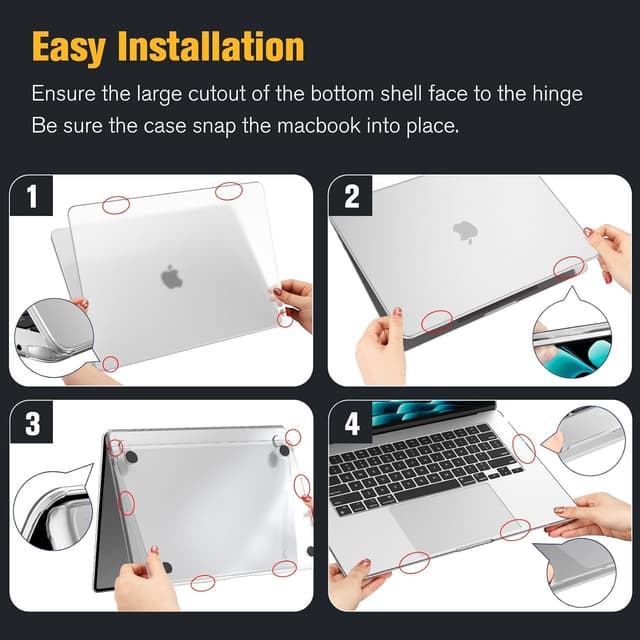 Easy Installation

Ensure the large cutout of the bottom shell face to the hinge
Be sure the case snap the macbook into place.

1

2

3

4