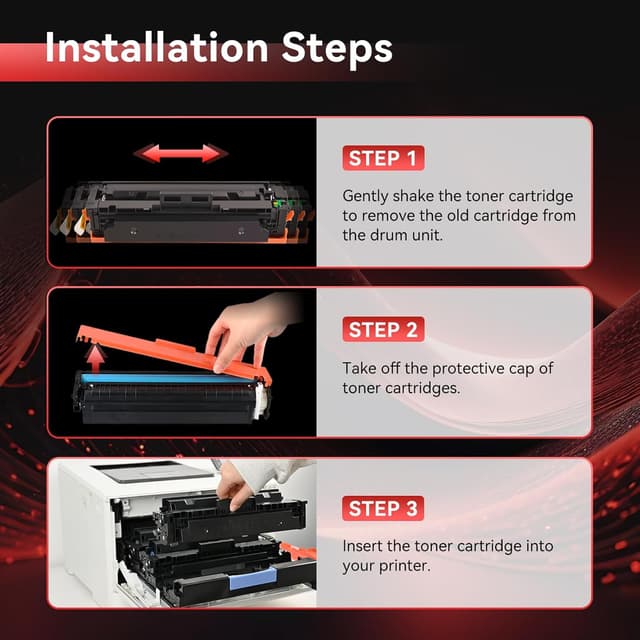 Installation Steps

STEP 1

Gently shake the toner cartridge to remove the old cartridge from the drum unit.

STEP 2

Take off the protective cap of toner cartridges.

STEP 3

Insert the toner cartridge into your printer.