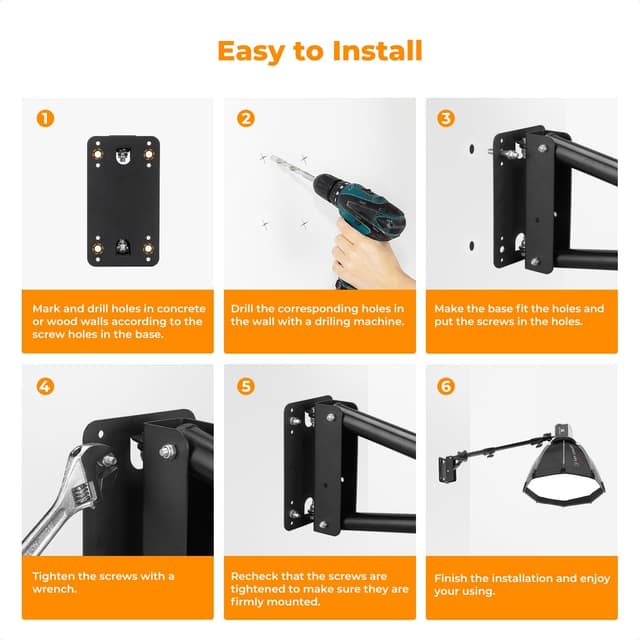 Easy to Install

1

Mark and drill holes in concrete or wood walls according to the screw holes in the base.

2

Drill the corresponding holes in the wall with a driling machine.

3

Make the base fit the holes and put the screws in the holes.

4

Tighten the screws with a wrench.

5

Recheck that the screws are tightened to make sure they are firmly mounted.

6

Finish the installation and enjoy your using.