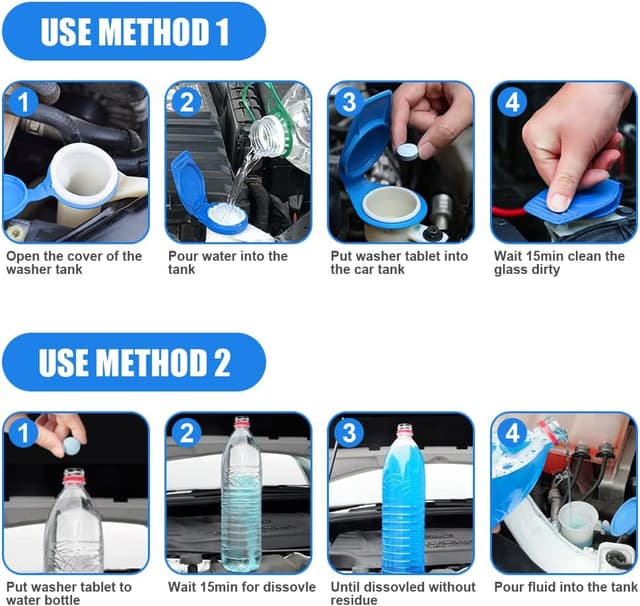 USE METHOD 1

1

Open the cover of the washer tank

2

Pour water into the tank

3

Put washer tablet into the car tank

4

Wait 15min clean the glass dirty

USE METHOD 2

1

Put washer tablet to water bottle

2

Wait 15min for dissovle

3

Until dissovled without residue

4

Pour fluid into the tank